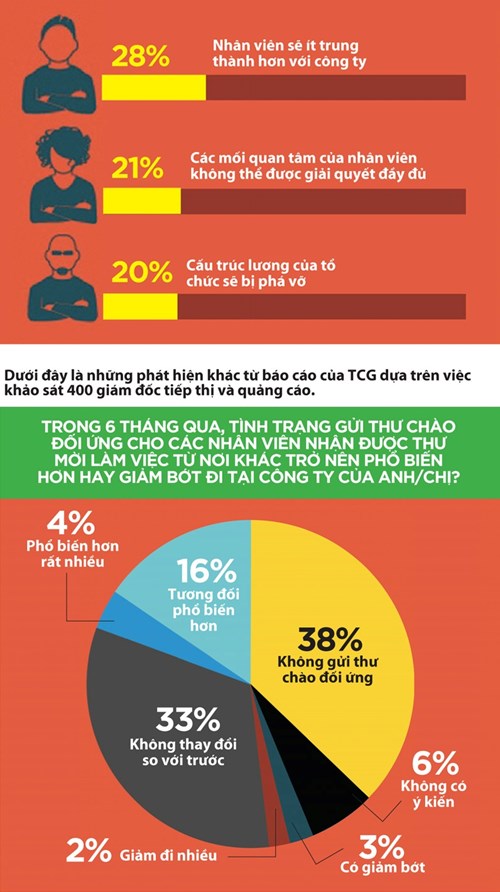 28%
Nhân viên sẽ ít trung thành hơn với công ty

21%
Các mối quan tâm của nhân viên không thể được giải quyết đầy đủ

20%
Cấu trúc lương của tổ chức sẽ bị phá vỡ

Dưới đây là những phát hiện khác từ báo cáo của TCG dựa trên việc khảo sát 400 giám đốc tiếp thị và quảng cáo.

TRONG 6 THÁNG QUA, TÌNH TRẠNG GỬI THƯ CHÀO ĐỐI ỨNG CHO CÁC NHÂN VIÊN NHẬN ĐƯỢC THƯ MỜI LÀM VIỆC TỪ NƠI KHÁC TRỞ NÊN PHỔ BIẾN HƠN HAY GIẢM BỚT ĐI TẠI CÔNG TY CỦA ANH/CHỊ?

4%
Phổ biến hơn rất nhiều

16%
Tương đối phổ biến hơn

38%
Không gửi thư chào đối ứng

33%
Không thay đổi so với trước

6%
Không có ý kiến

2% Giảm đi nhiều

3%
Có giảm bớt